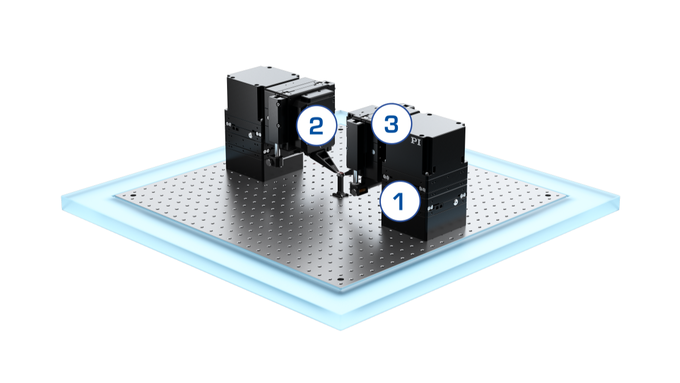 2
3
PI
1